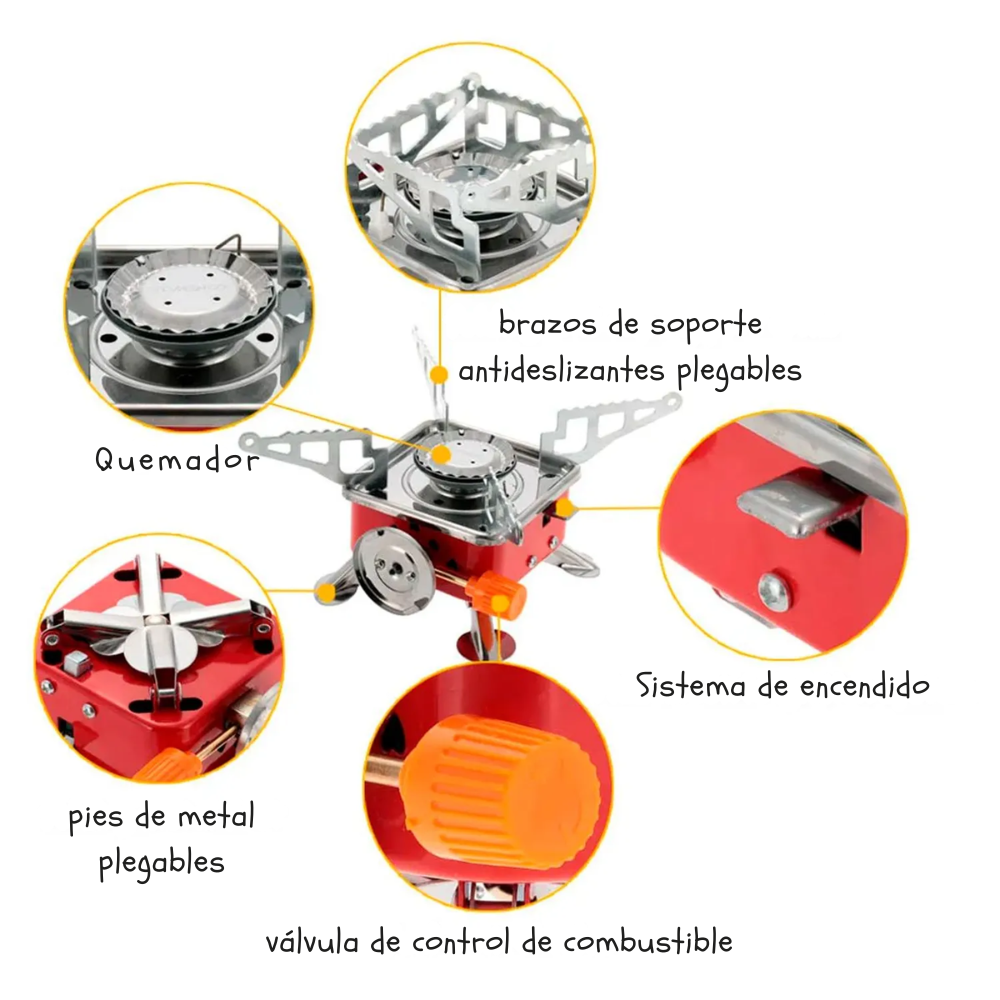 brazos de soporte antideslizantes plegables

Quemador

Sistema de encendido

pies de metal plegables

válvula de control de combustible